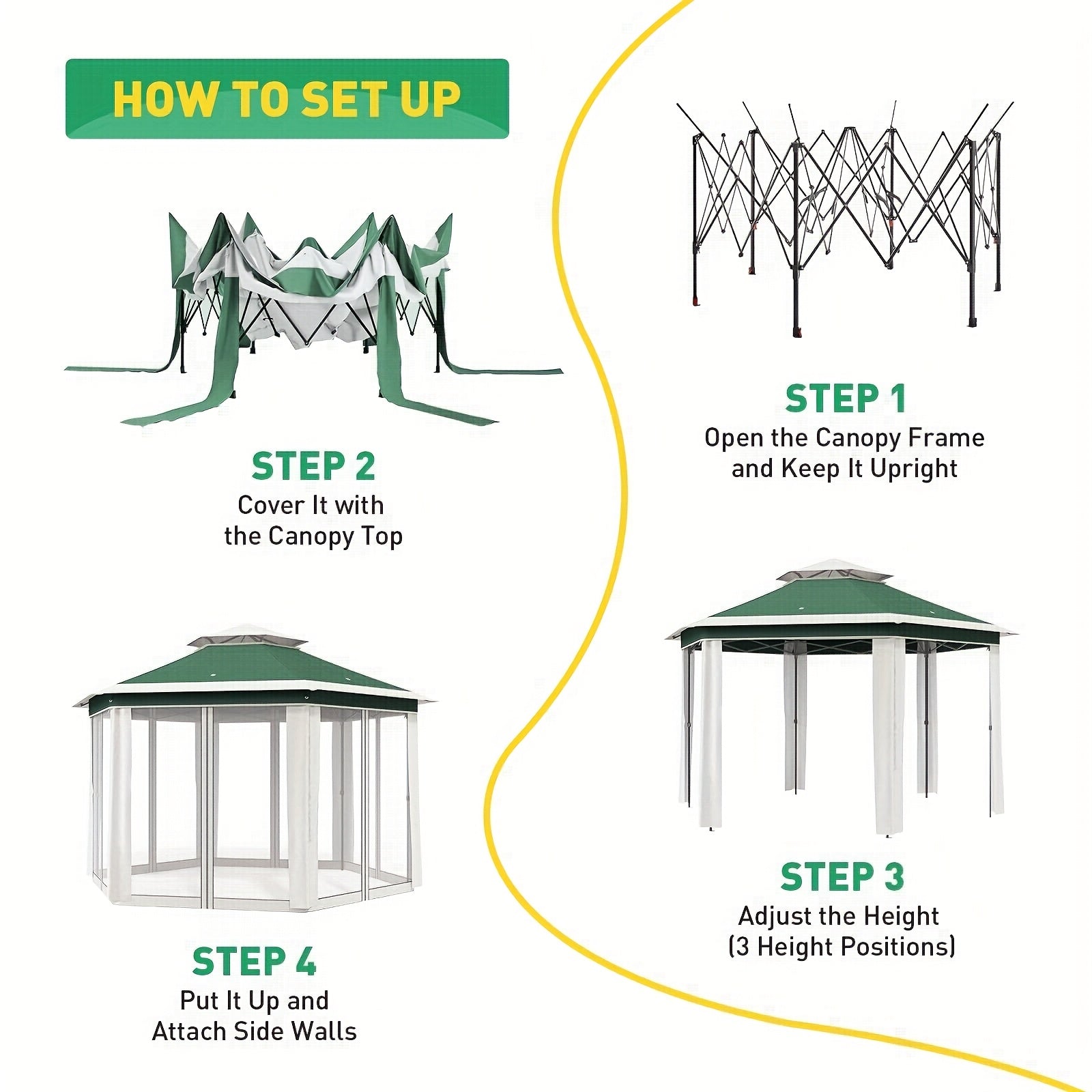 HOW TO SET UP

STEP 1
Open the Canopy Frame and Keep It Upright

STEP 2
Cover It with the Canopy Top

STEP 3
Adjust the Height (3 Height Positions)

STEP 4
Put It Up and Attach Side Walls