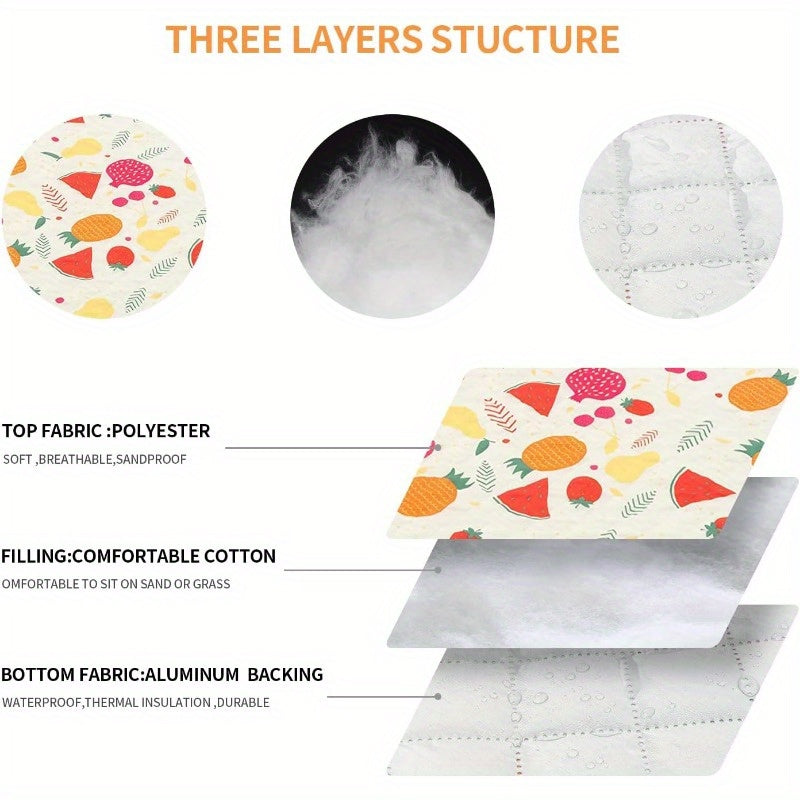 THREE LAYERS STUCTURE

TOP FABRIC :POLYESTER
SOFT ,BREATHABLE,SANDPROOF

FILLING:COMFORTABLE COTTON
OMFORTABLE TO SIT ON SAND OR GRASS

BOTTOM FABRIC:ALUMINUM BACKING
WATERPROOF,THERMAL INSULATION ,DURABLE