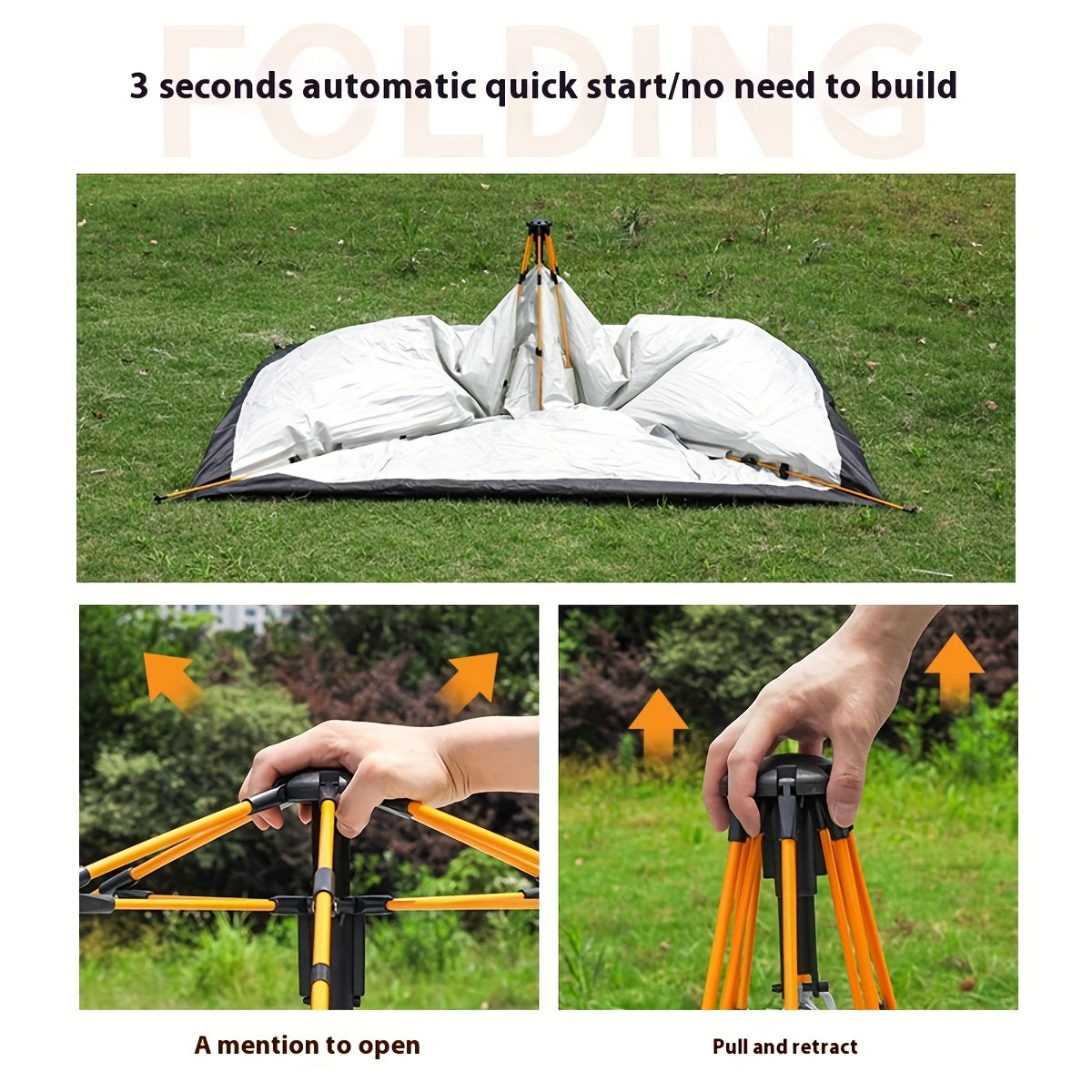 FOLDING

3 seconds automatic quick start/no need to build

A mention to open

Pull and retract